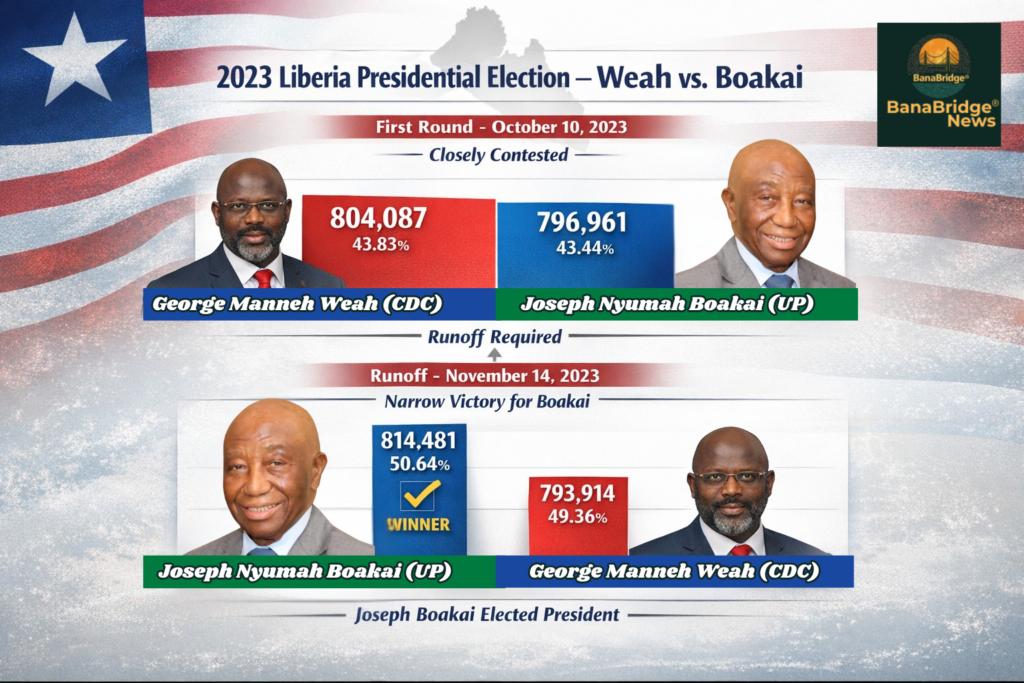 2023 Liberia Presidential Election – Weah vs. Boakai

BanaBridge®
BanaBridge® News

First Round - October 10, 2023

Closely Contested

804,087
43.83%

796,961
43.44%

George Manneh Weah (CDC)

Joseph Nyumah Boakai (UP)

Runoff Required

Runoff - November 14, 2023

Narrow Victory for Boakai

814,481
50.64%

WINNER

793,914
49.36%

Joseph Nyumah Boakai (UP)

George Manneh Weah (CDC)

Joseph Boakai Elected President